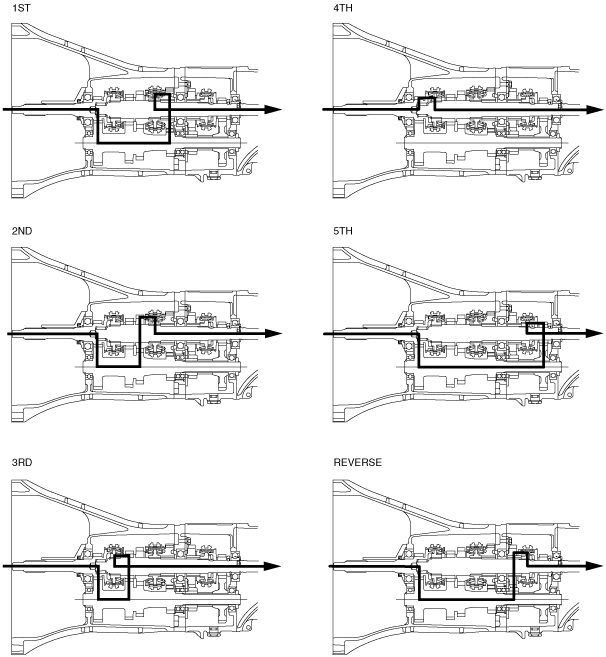 1ST

2ND

3RD

4TH

5TH

REVERSE